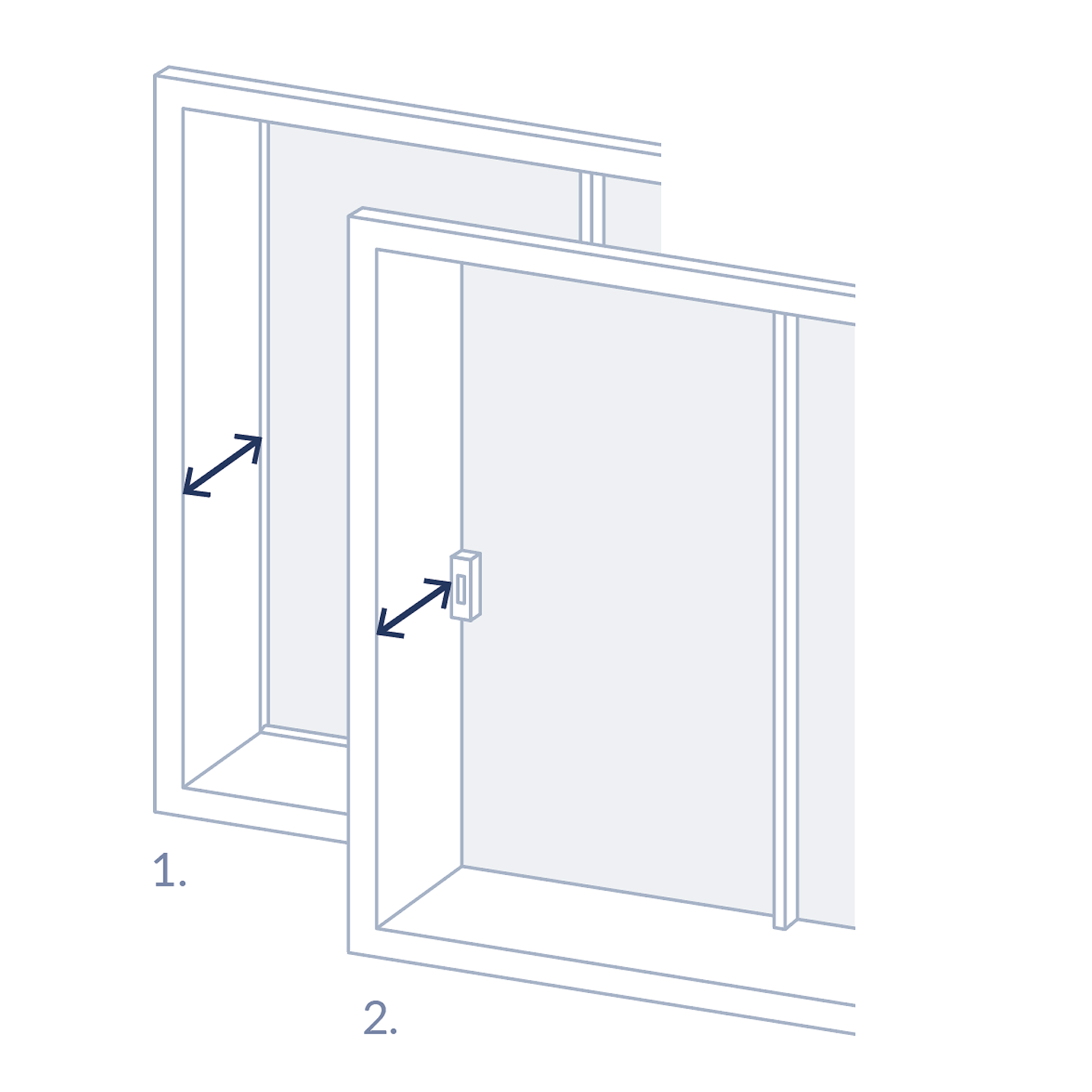 1.

2.